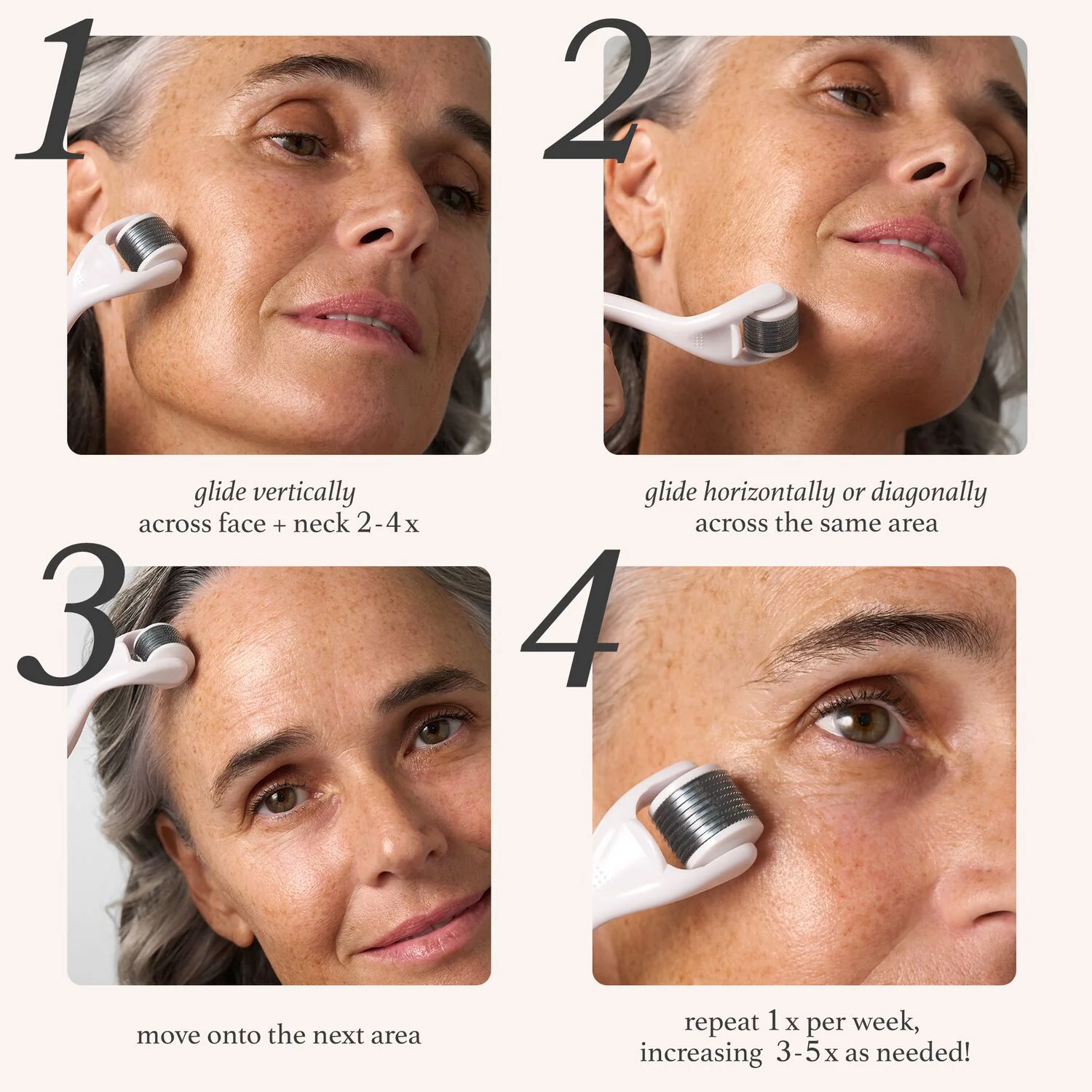 1

glide vertically
across face + neck 2-4 x

2

glide horizontally or diagonally
across the same area

3

move onto the next area

4

repeat 1 x per week,
increasing 3-5 x as needed!